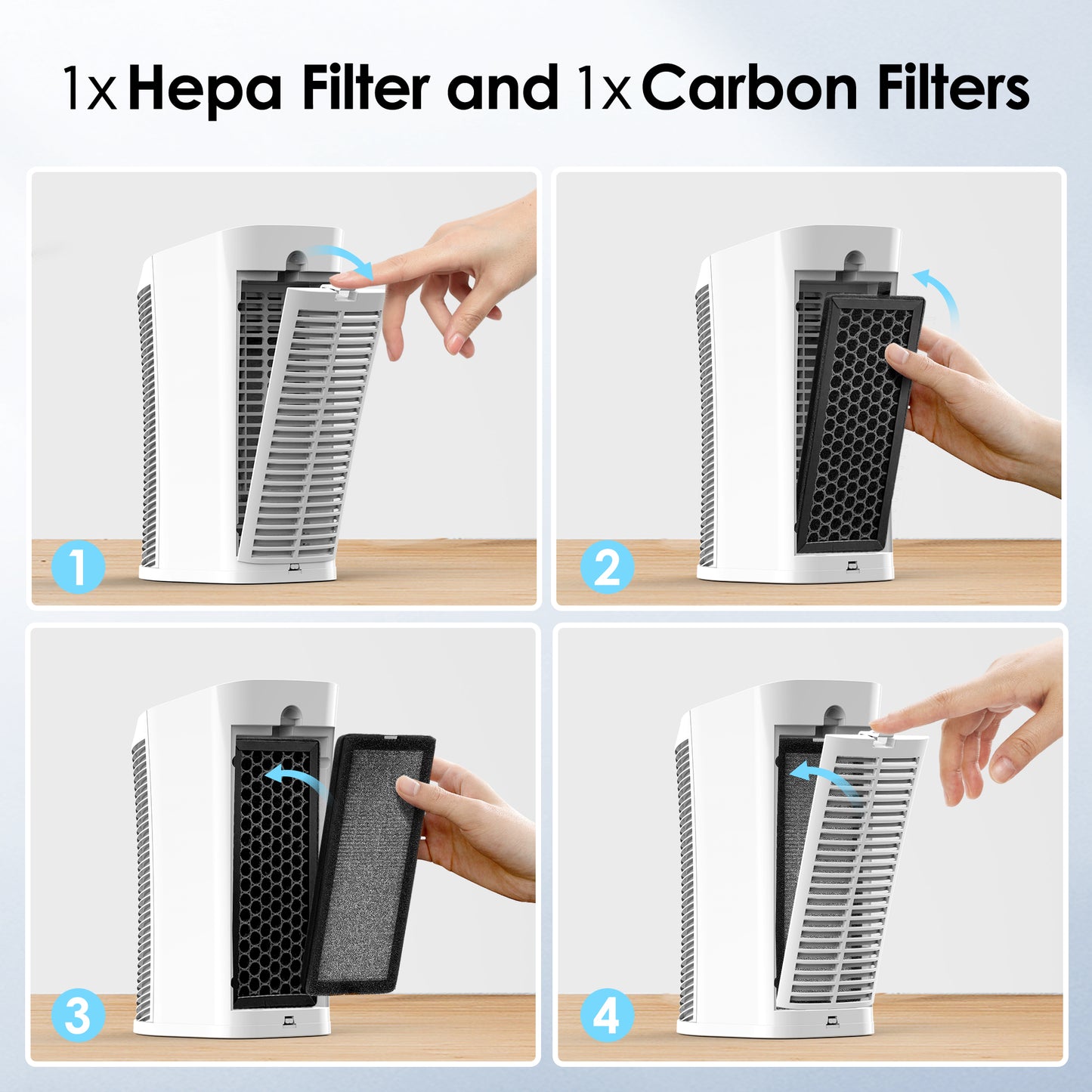 1x Hepa Filter and 1x Carbon Filters

1

2

3

4